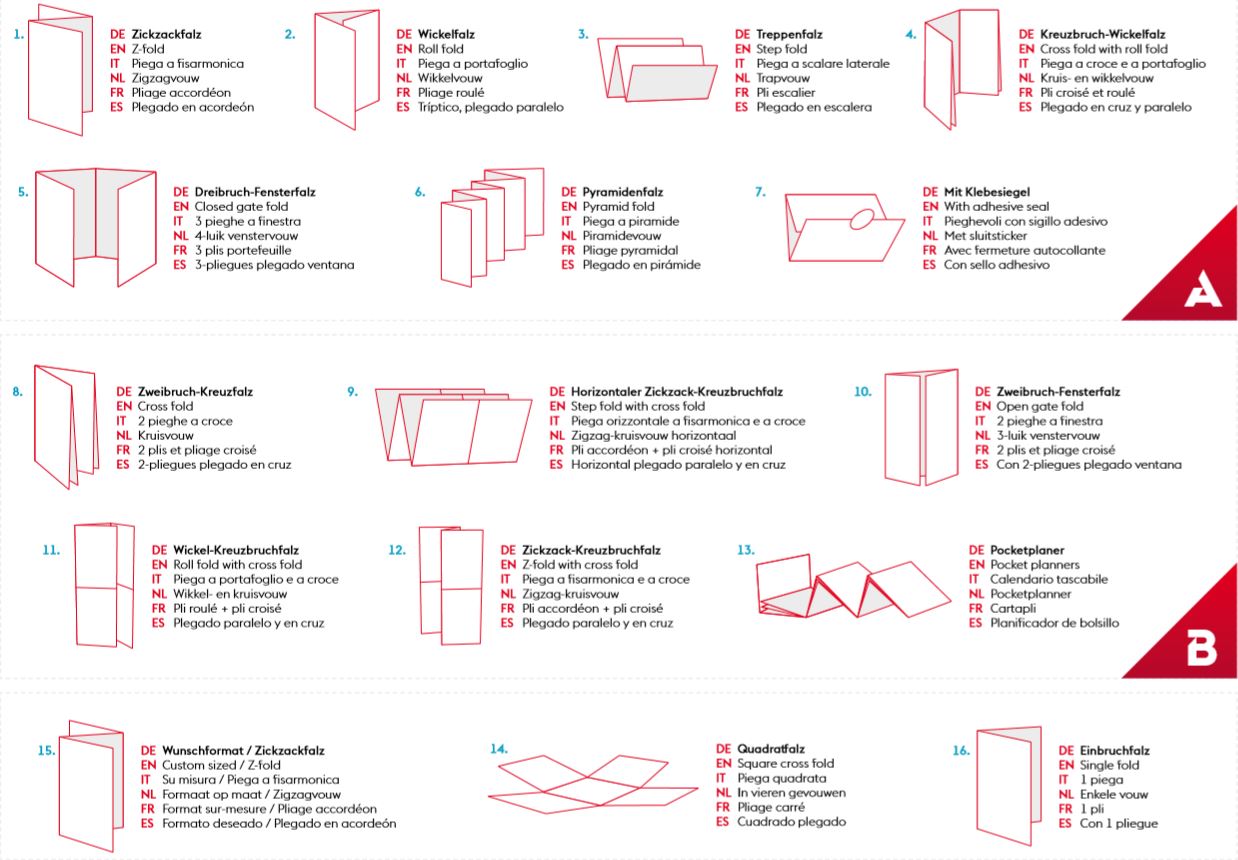 1.
DE Zickzackfalz
EN Z-fold
IT Piega a fisarmonica
NL Zigzagvouw
FR Pliage accordéon
ES Plegado en acordeón

2.
DE Wickelfalz
EN Roll fold
IT Piega a portafoglio
NL Wikkelvouw
FR Pliage roulé
ES Tríptico, plegado paralelo

3.
DE Treppenfalz
EN Step fold
IT Piega a scalare laterale
NL Trapvouw
FR Pli escalier
ES Plegado en escalera

4.
DE Kreuzbruch-Wickelfalz
EN Cross fold with roll fold
IT Piega a croce e a portafoglio
NL Kruis- en wikkelvouw
FR Pli croisé et roulé
ES Plegado en cruz y paralelo

5.
DE Dreibruch-Fensterfalz
EN Closed gate fold
IT 3 pieghe a finestra
NL 4-luik venstervouw
FR 3 plis portefeuille
ES 3-pliegues plegado ventana

6.
DE Pyramidenfalz
EN Pyramid fold
IT Piega a piramide
NL Piramidevouw
FR Pliage pyramidal
ES Plegado en pirámide

7.
DE Mit Klebesiegel
EN With adhesive seal
IT Pieghevoli con sigillo adesivo
NL Met sluitsticker
FR Avec fermeture autocollante
ES Con sello adhesivo

A

8.
DE Zweibruch-Kreuzfalz
EN Cross fold
IT 2 pieghe a croce
NL Kruisvouw
FR 2 plis et pliage croisé
ES 2-pliegues plegado en cruz

9.
DE Horizontaler Zickzack-Kreuzbruchfalz
EN Step fold with cross fold
IT Piega orizzontale a fisarmonica e a croce
NL Zigzag-kruisvouw horizontaal
FR Pli accordéon + pli croisé horizontal
ES Horizontal plegado paralelo y en cruz

10.
DE Zweibruch-Fensterfalz
EN Open gate fold
IT 2 pieghe a finestra
NL 3-luik venstervouw
FR 2 plis et pliage croisé
ES Con 2-pliegues plegado ventana

11.
DE Wickel-Kreuzbruchfalz
EN Roll fold with cross fold
IT Piega a portafoglio e a croce
NL Wikkel- en kruisvouw
FR Pli roulé + pli croisé
ES Plegado paralelo y en cruz

12.
DE Zickzack-Kreuzbruchfalz
EN Z-fold with cross fold
IT Piega a fisarmonica e a croce
NL Zigzag-kruisvouw
FR Pli accordéon + pli croisé
ES Plegado paralelo y en cruz

13.
DE Pocketplaner
EN Pocket planners
IT Calendario tascabile
NL Pocketplanner
FR Cartapli
ES Planificador de bolsillo

B

15.
DE Wunschformat / Zickzackfalz
EN Custom sized / Z-fold
IT Su misura / Piega a fisarmonica
NL Formaat op maat / Zigzagvouw
FR Format sur-mesure / Pliage accordéon
ES Formato deseado / Plegado en acordeón

14.
DE Quadratfalz
EN Square cross fold
IT Piega quadrata
NL In vieren gevouwen
FR Pliage carré
ES Cuadrado plegado

16.
DE Einbruchfalz
EN Single fold
IT 1 piega
NL Enkele vouw
FR 1 pli
ES Con 1 pliegue